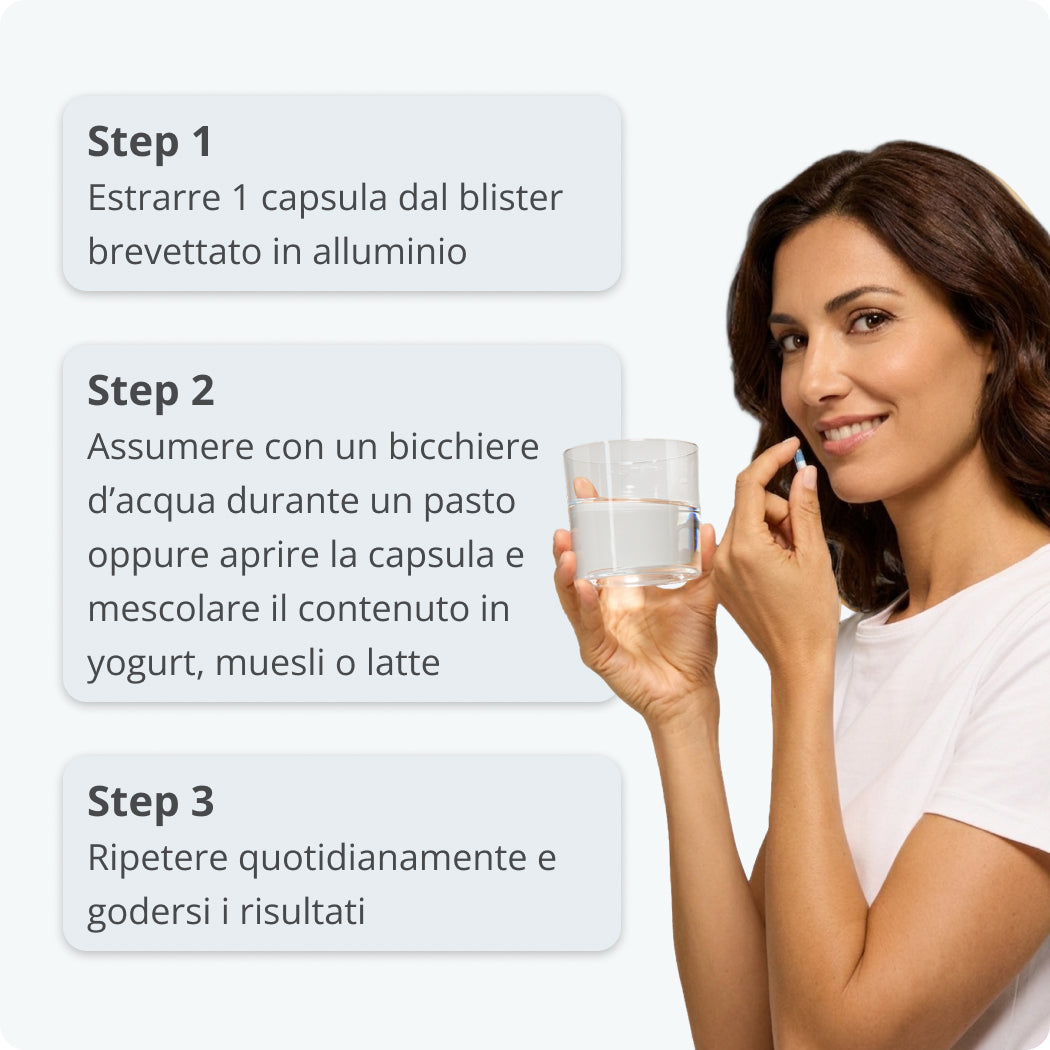 Step 1
Estrarre 1 capsula dal blister brevettato in alluminio

Step 2
Assumere con un bicchiere d’acqua durante un pasto oppure aprire la capsula e mescolare il contenuto in yogurt, muesli o latte

Step 3
Ripetere quotidianamente e godersi i risultati