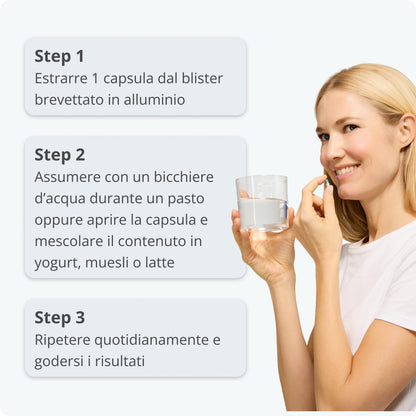 Step 1
Estrarre 1 capsula dal blister brevettato in alluminio

Step 2
Assumere con un bicchiere d'acqua durante un pasto oppure aprire la capsula e mescolare il contenuto in yogurt, muesli o latte

Step 3
Ripetere quotidianamente e godersi i risultati